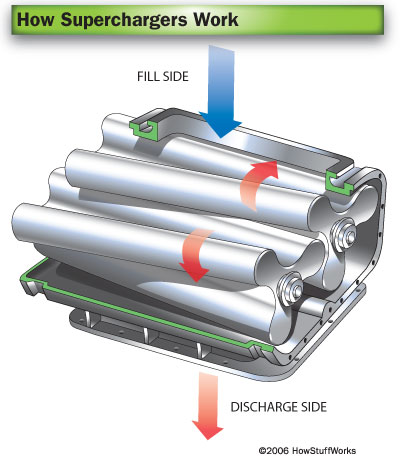 How Superchargers Work

FILL SIDE

DISCHARGE SIDE

©2006 HowStuffWorks